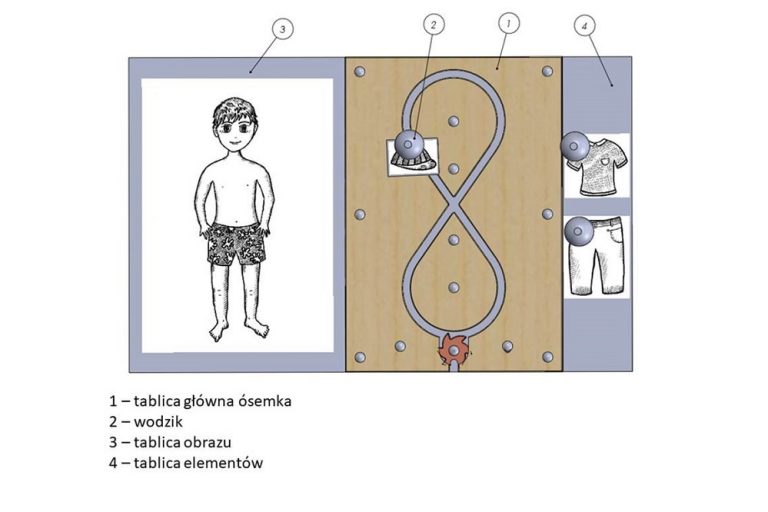 3
2
1
4

1 – tablica główna ósemka
2 – wodzik
3 – tablica obrazu
4 – tablica elementów